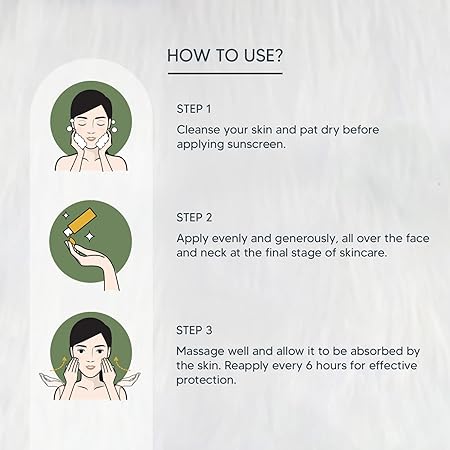 HOW TO USE?

STEP 1

Cleanse your skin and pat dry before applying sunscreen.

STEP 2

Apply evenly and generously, all over the face and neck at the final stage of skincare.

STEP 3

Massage well and allow it to be absorbed by the skin. Reapply every 6 hours for effective protection.