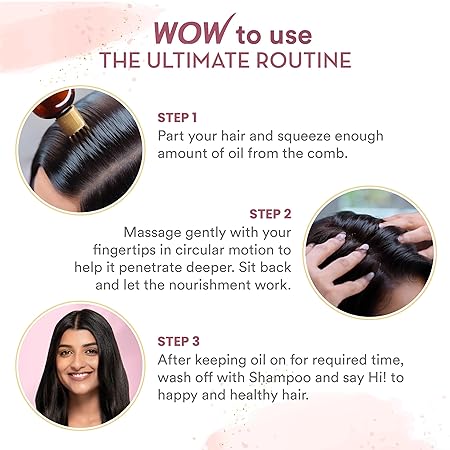 WOW to use
THE ULTIMATE ROUTINE

STEP 1
Part your hair and squeeze enough amount of oil from the comb.

STEP 2
Massage gently with your fingertips in circular motion to help it penetrate deeper. Sit back and let the nourishment work.

STEP 3
After keeping oil on for required time, wash off with Shampoo and say Hi! to happy and healthy hair.